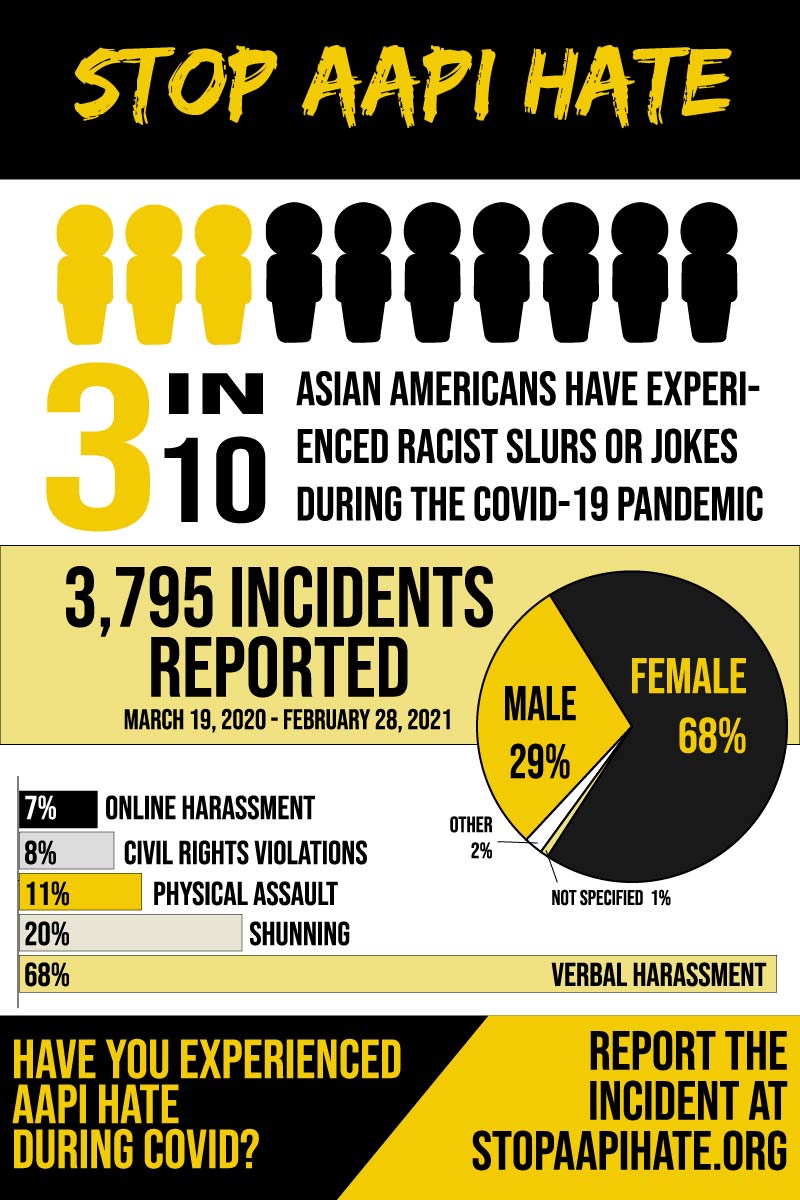 STOP AAPI HATE

3 IN 10

ASIAN AMERICANS HAVE EXPERIENCED RACIST SLURS OR JOKES DURING THE COVID-19 PANDEMIC

3,795 INCIDENTS REPORTED

MARCH 19, 2020 - FEBRUARY 28, 2021

MALE 29%

FEMALE 68%

OTHER 2%

NOT SPECIFIED 1%

7% ONLINE HARASSMENT

8% CIVIL RIGHTS VIOLATIONS

11% PHYSICAL ASSAULT

20% SHUNNING

68% VERBAL HARASSMENT

HAVE YOU EXPERIENCED AAPI HATE DURING COVID?

REPORT THE INCIDENT AT STOPAAPIHATE.ORG